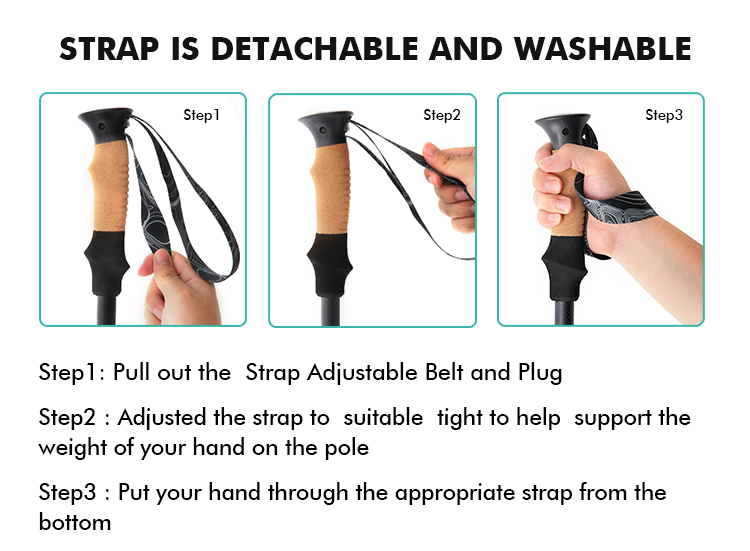 STRAP IS DETACHABLE AND WASHABLE

Step1

Step2

Step3

Step1: Pull out the Strap Adjustable Belt and Plug

Step2 : Adjusted the strap to suitable tight to help support the weight of your hand on the pole

Step3 : Put your hand through the appropriate strap from the bottom