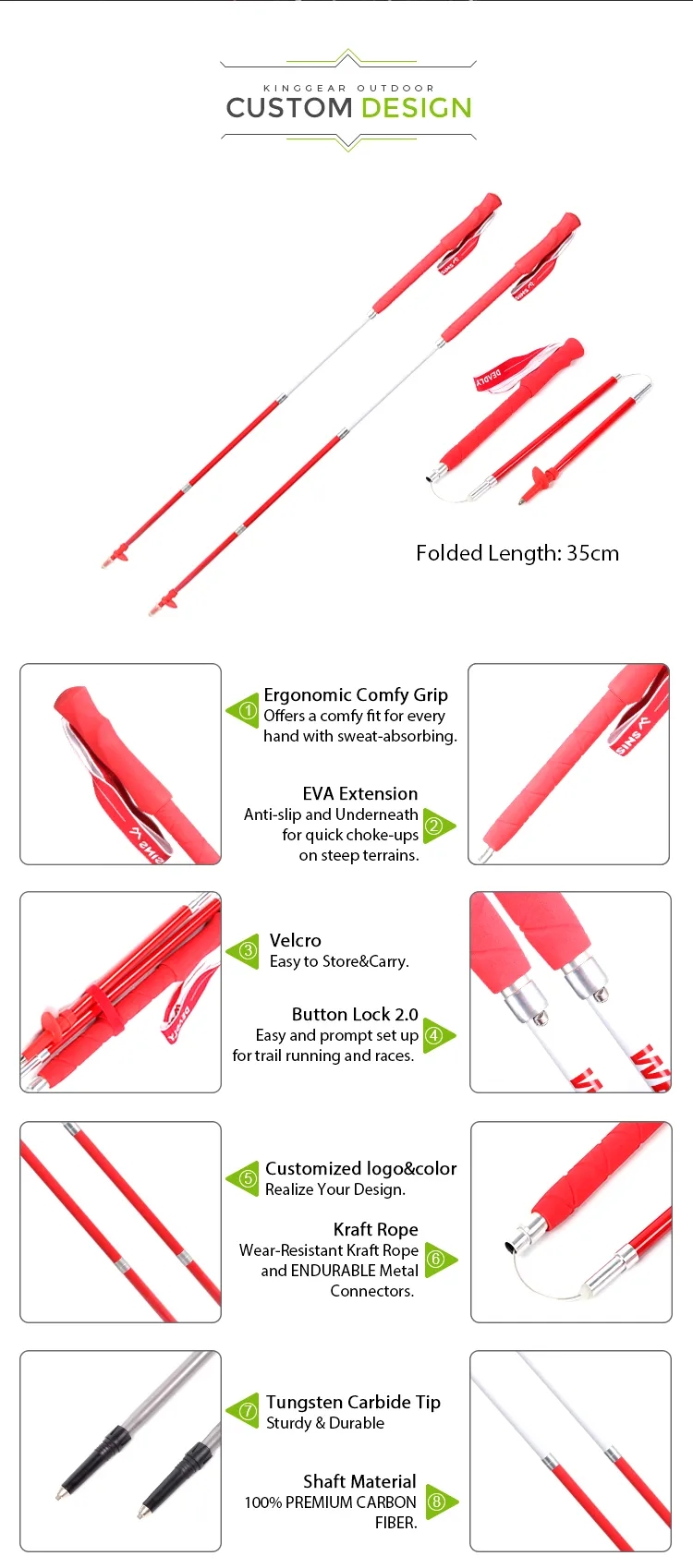 KINGGEAR OUTDOOR
CUSTOM DESIGN

Folded Length: 35cm

① Ergonomic Comfy Grip
Offers a comfy fit for every hand with sweat-absorbing.

EVA Extension
Anti-slip and Underneath for quick choke-ups on steep terrains. ②

③ Velcro
Easy to Store&Carry.

Button Lock 2.0
Easy and prompt set up for trail running and races. ④

⑤ Customized logo&color
Realize Your Design.

Kraft Rope
Wear-Resistant Kraft Rope and ENDURABLE Metal Connectors. ⑥

⑦ Tungsten Carbide Tip
Sturdy & Durable

Shaft Material
100% PREMIUM CARBON FIBER. ⑧