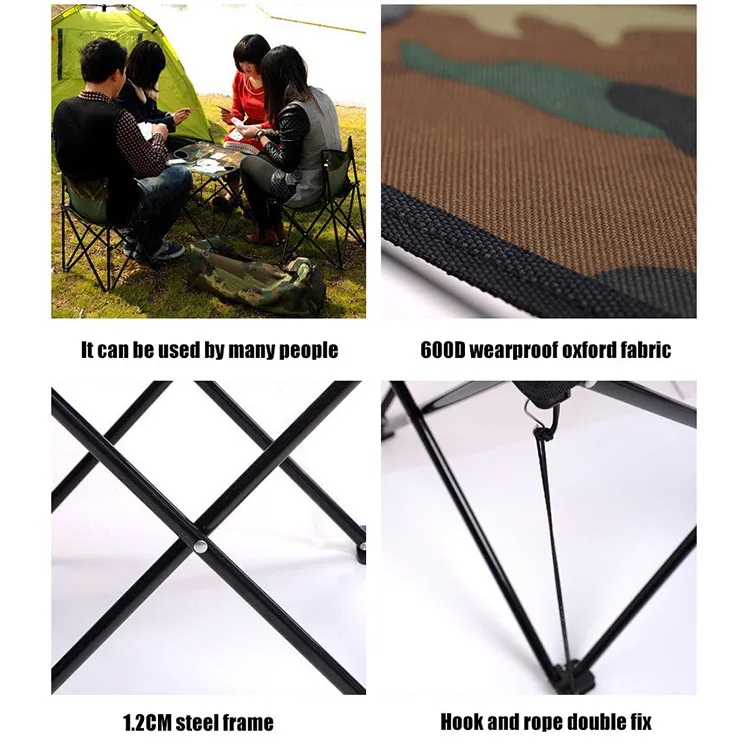 It can be used by many people

600D wearproof oxford fabric

1.2CM steel frame

Hook and rope double fix