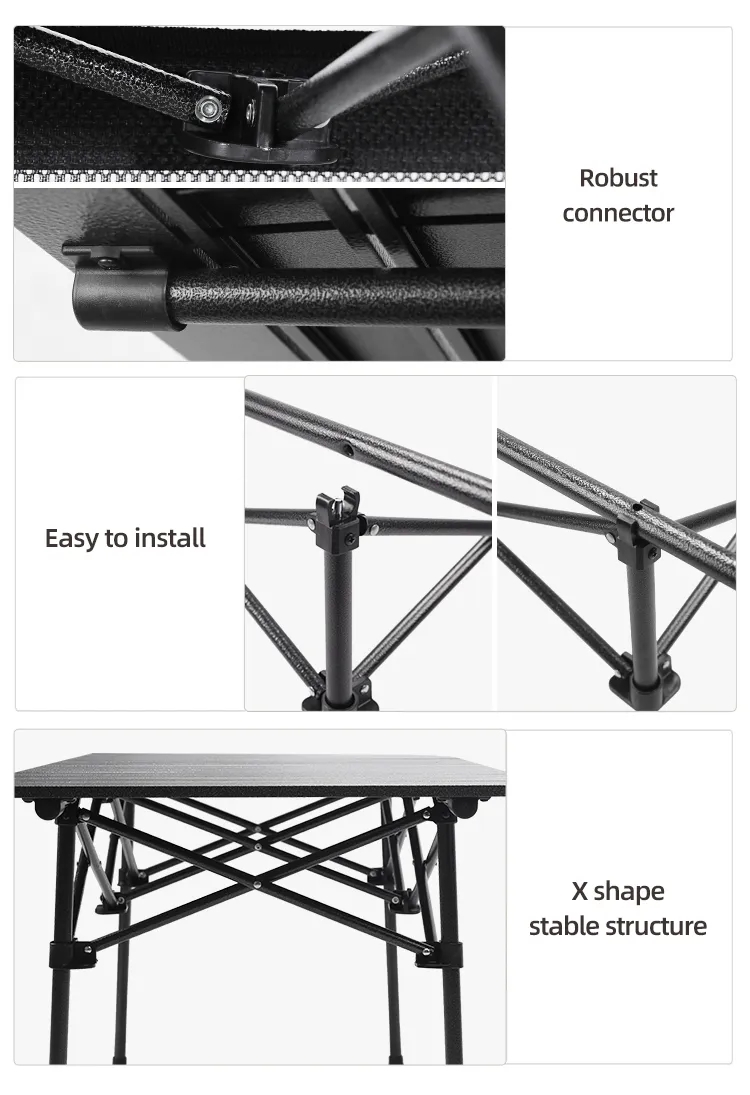 Robust connector

Easy to install

X shape stable structure