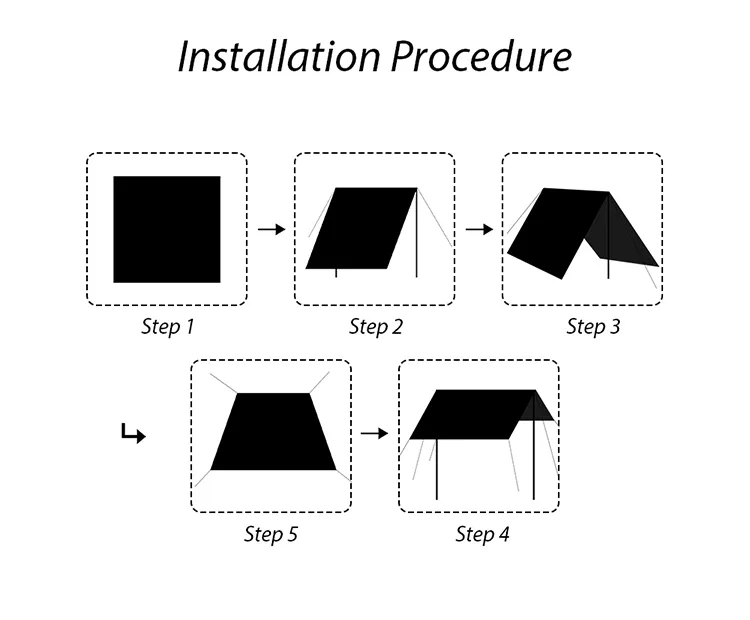 Installation Procedure

Step 1

Step 2

Step 3

Step 5

Step 4