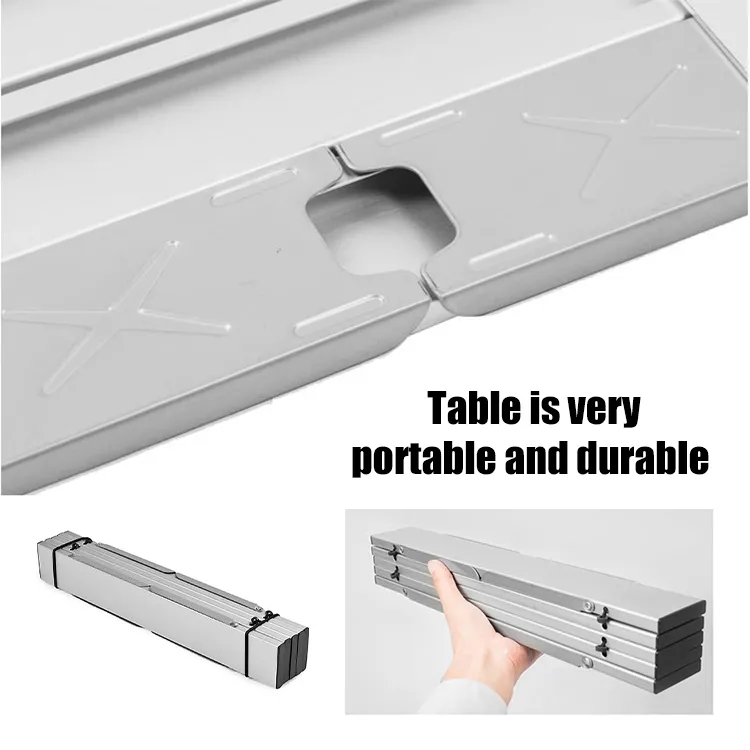 Table is very portable and durable