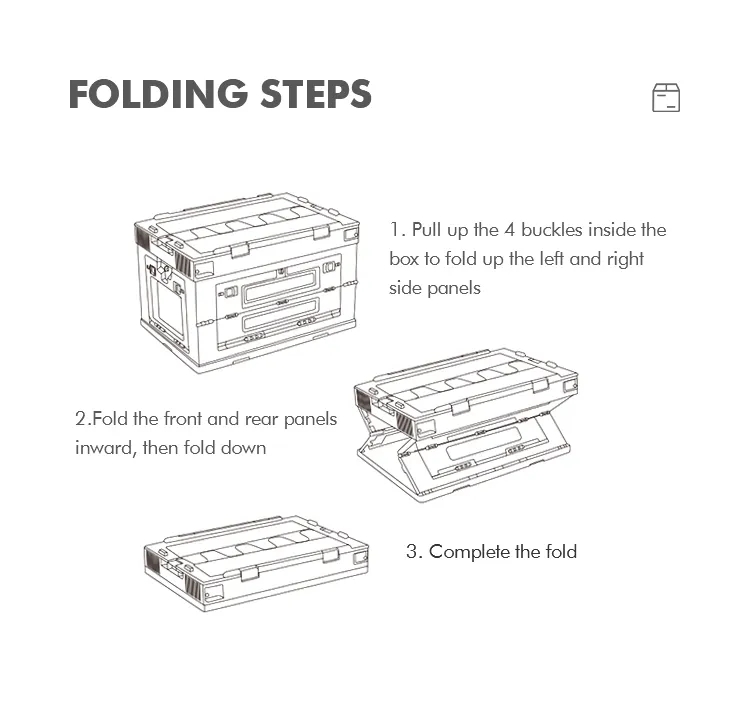 FOLDING STEPS

1. Pull up the 4 buckles inside the box to fold up the left and right side panels

2.Fold the front and rear panels inward, then fold down

3. Complete the fold