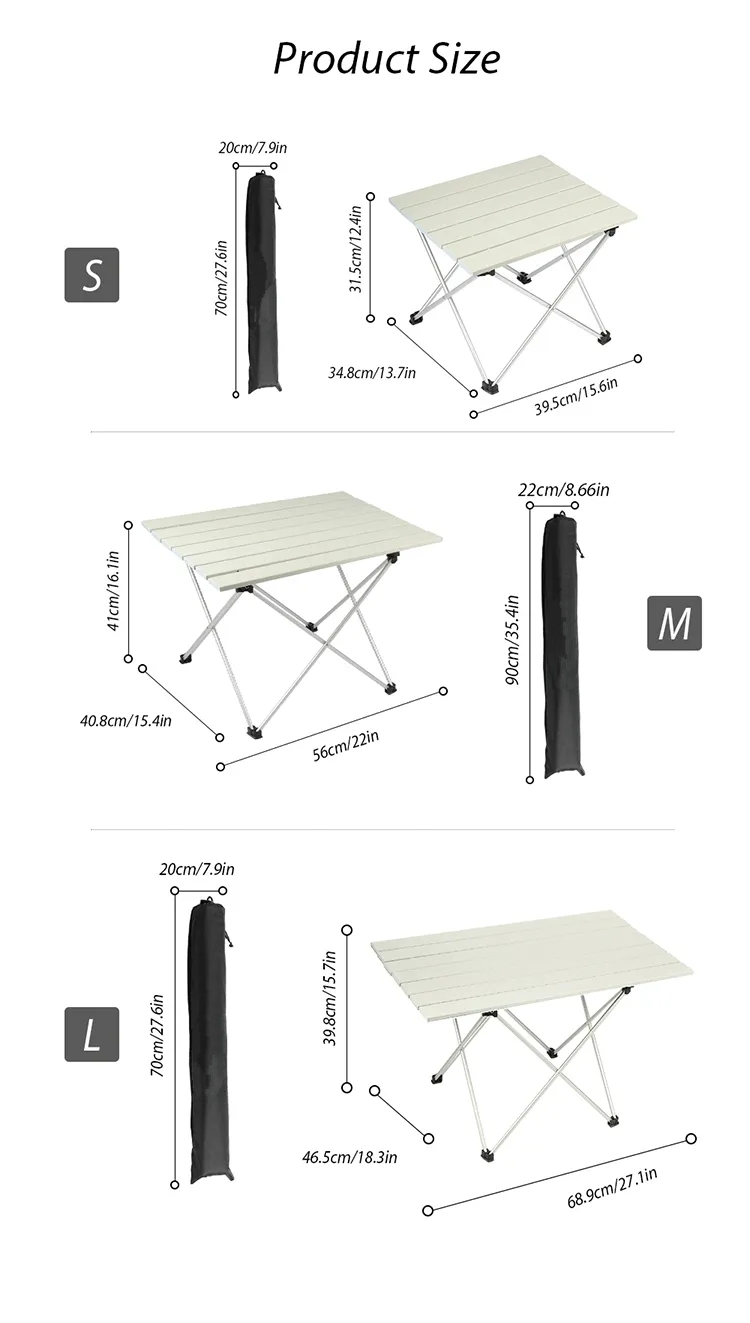 Product Size

S

20cm/7.9in

70cm/27.6in

31.5cm/12.4in

34.8cm/13.7in

39.5cm/15.6in

41cm/16.1in

40.8cm/15.4in

56cm/22in

22cm/8.66in

90cm/35.4in

M

L

20cm/7.9in

70cm/27.6in

39.8cm/15.7in

46.5cm/18.3in

68.9cm/27.1in